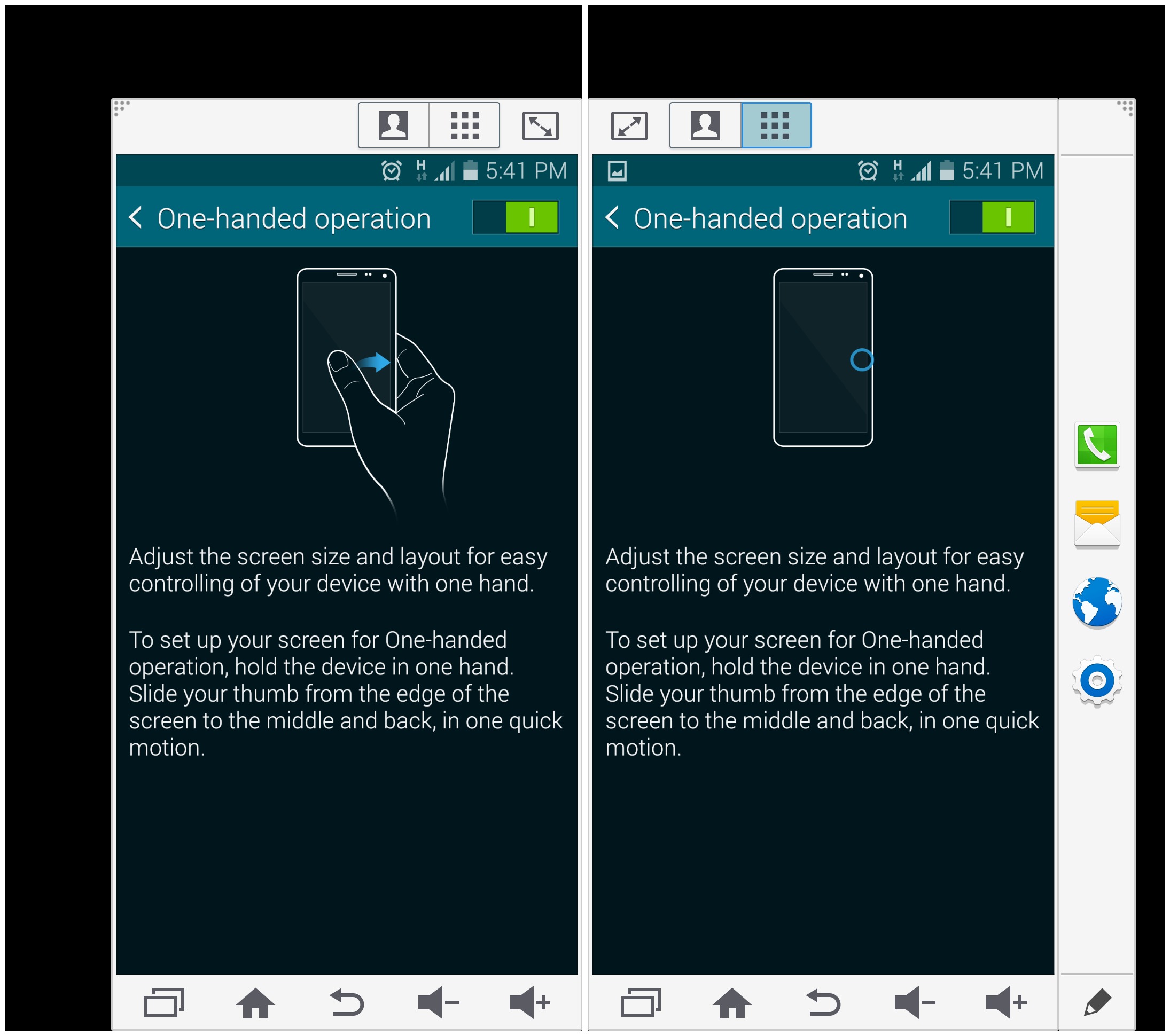 H 5:41 PM

One-handed operation

Adjust the screen size and layout for easy controlling of your device with one hand.

To set up your screen for One-handed operation, hold the device in one hand. Slide your thumb from the edge of the screen to the middle and back, in one quick motion.

H 5:41 PM

One-handed operation

Adjust the screen size and layout for easy controlling of your device with one hand.

To set up your screen for One-handed operation, hold the device in one hand. Slide your thumb from the edge of the screen to the middle and back, in one quick motion.